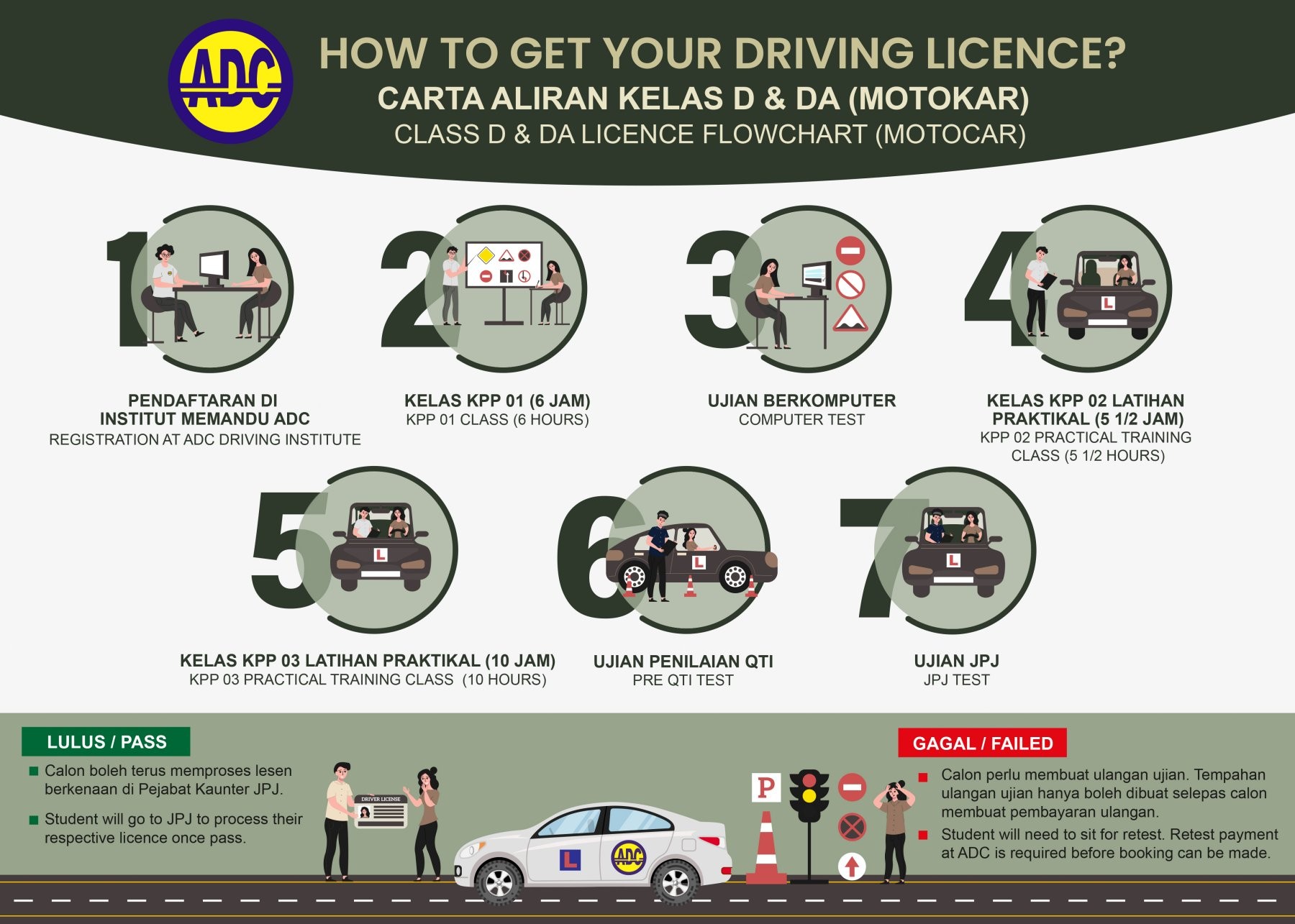 ADC

HOW TO GET YOUR DRIVING LICENCE?
CARTA ALIRAN KELAS D & DA (MOTOKAR)
CLASS D & DA LICENCE FLOWCHART (MOTOCAR)

1
PENDAFTARAN DI INSTITUT MEMANDU ADC
REGISTRATION AT ADC DRIVING INSTITUTE

2
KELAS KPP 01 (6 JAM)
KPP 01 CLASS (6 HOURS)

3
UJIAN BERKOMPUTER
COMPUTER TEST

4
L
KELAS KPP 02 LATIHAN PRAKTIKAL (5 1/2 JAM)
KPP 02 PRACTICAL TRAINING CLASS (5 1/2 HOURS)

5
L
KELAS KPP 03 LATIHAN PRAKTIKAL (10 JAM)
KPP 03 PRACTICAL TRAINING CLASS (10 HOURS)

6
L
UJIAN PENILAIAN QTI
PRE QTI TEST

7
L
UJIAN JPJ
JPJ TEST

LULUS / PASS
Calon boleh terus memproses lesen berkenaan di Pejabat Kaunter JPJ.
Student will go to JPJ to process their respective licence once pass.

DRIVER LICENSE

L
ADC

P

GAGAL / FAILED
Calon perlu membuat ulangan ujian. Tempahan ulangan ujian hanya boleh dibuat selepas calon membuat pembayaran ulangan.
Student will need to sit for retest. Retest payment at ADC is required before booking can be made.